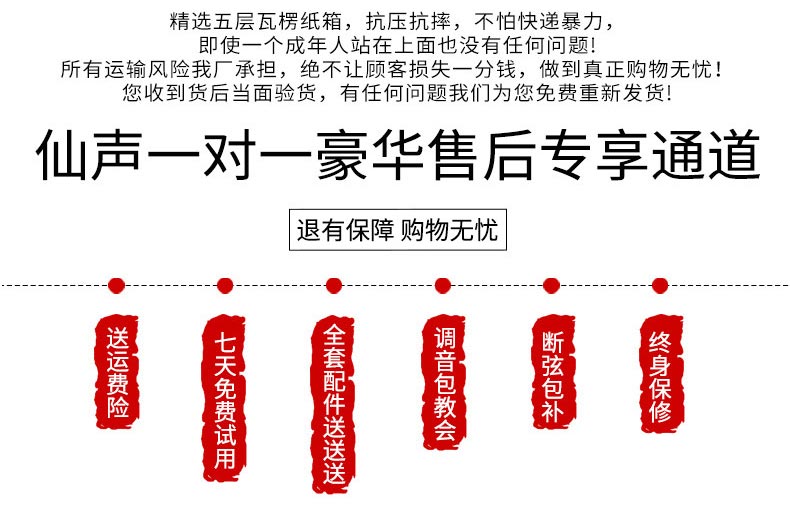 精选五层瓦楞纸箱，抗压抗摔，不怕快递暴力，
即使一个成年人站在上面也没有任何问题!
所有运输风险我厂承担，绝不让顾客损失一分钱，做到真正购物无忧!
您收到货后当面验货，有任何问题我们为您免费重新发货!

仙声一对一豪华售后专享通道

退有保障 购物无忧

送运费险

七天免费试用

全套配件送送送

调音包教会

断弦包补

终身保修