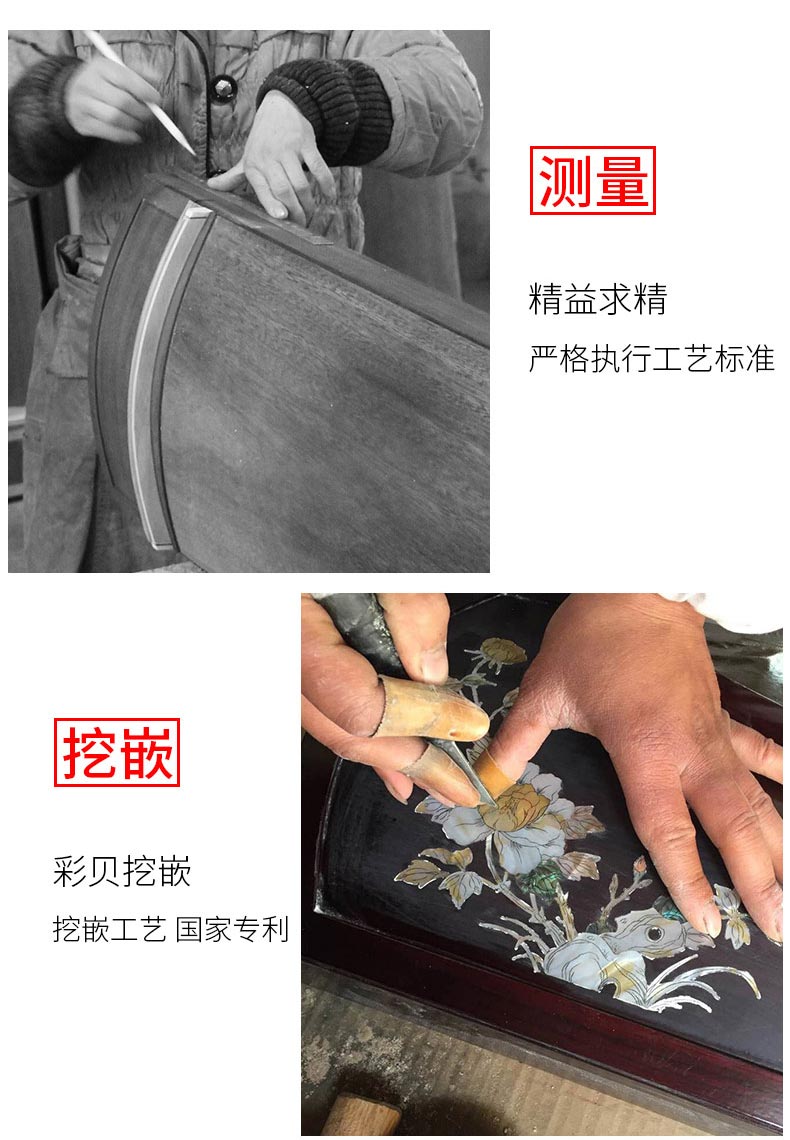 测量

精益求精

严格执行工艺标准

挖嵌

彩贝挖嵌

挖嵌工艺 国家专利